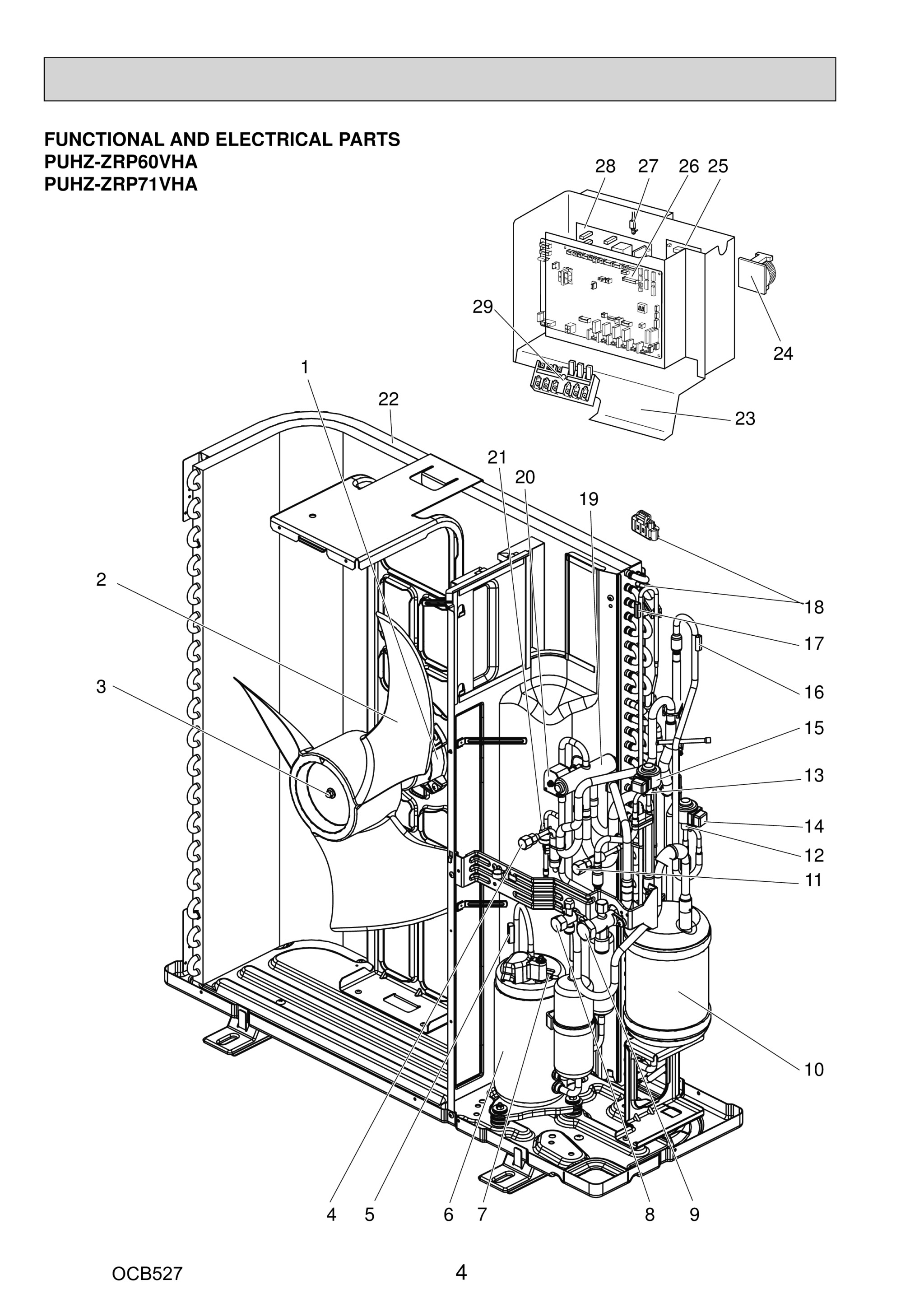 FUNCTIONAL AND ELECTRICAL PARTS
PUHZ-ZRP60VHA
PUHZ-ZRP71VHA

28 27 26 25

29

24

1

22

23

21

20

19

2

18

17

3

16

15

13

14

12

11

10

4 5 6 7 8 9

OCB527

4